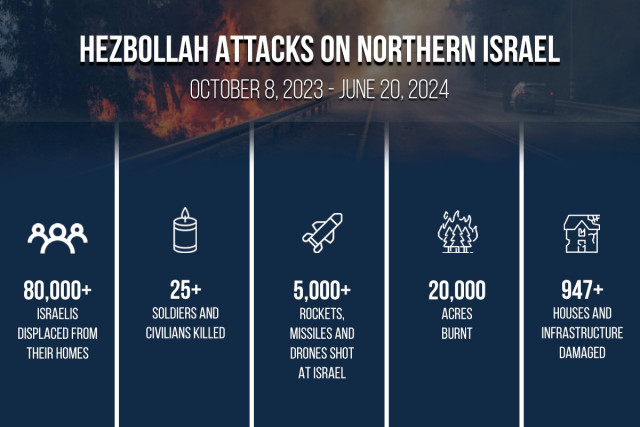 HEZBOLLAH ATTACKS ON NORTHERN ISRAEL

OCTOBER 8, 2023 - JUNE 20, 2024

80,000+
ISRAELIS DISPLACED FROM THEIR HOMES

25+
SOLDIERS AND CIVILIANS KILLED

5,000+
ROCKETS, MISSILES AND DRONES SHOT AT ISRAEL

20,000
ACRES BURNT

947+
HOUSES AND INFRASTRUCTURE DAMAGED